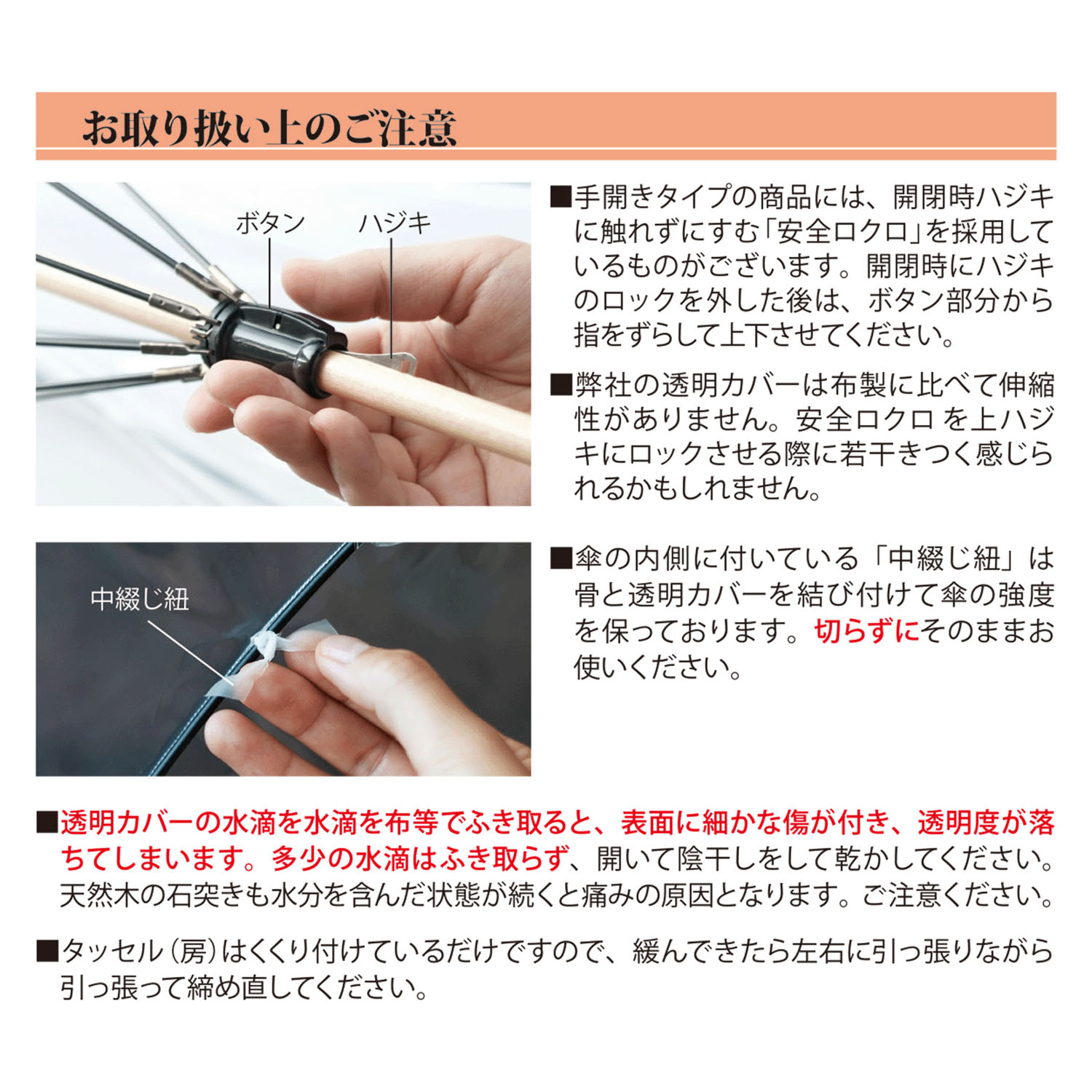 お取り扱い上のご注意

ボタン

ハジキ

■手開きタイプの商品には、開閉時ハジキに触れずにすむ「安全ロクロ」を採用しているものがございます。開閉時にハジキのロックを外した後は、ボタン部分から指をずらして上下させてください。

■弊社の透明カバーは布製に比べて伸縮性がありません。安全ロクロ を上ハジキにロックさせる際に若干きつく感じられるかもしれません。

中綴じ紐

■傘の内側に付いている「中綴じ紐」は骨と透明カバーを結び付けて傘の強度を保っております。切らずにそのままお使いください。

■透明カバーの水滴を水滴を布等でふき取ると、表面に細かな傷が付き、透明度が落ちてしまいます。多少の水滴はふき取らず、開いて陰干しをして乾かしてください。天然木の石突きも水分を含んだ状態が続くと痛みの原因となります。ご注意ください。

■タッセル（房）はくくり付けているだけですので、緩んできたら左右に引っ張りながら引っ張って締め直してください。